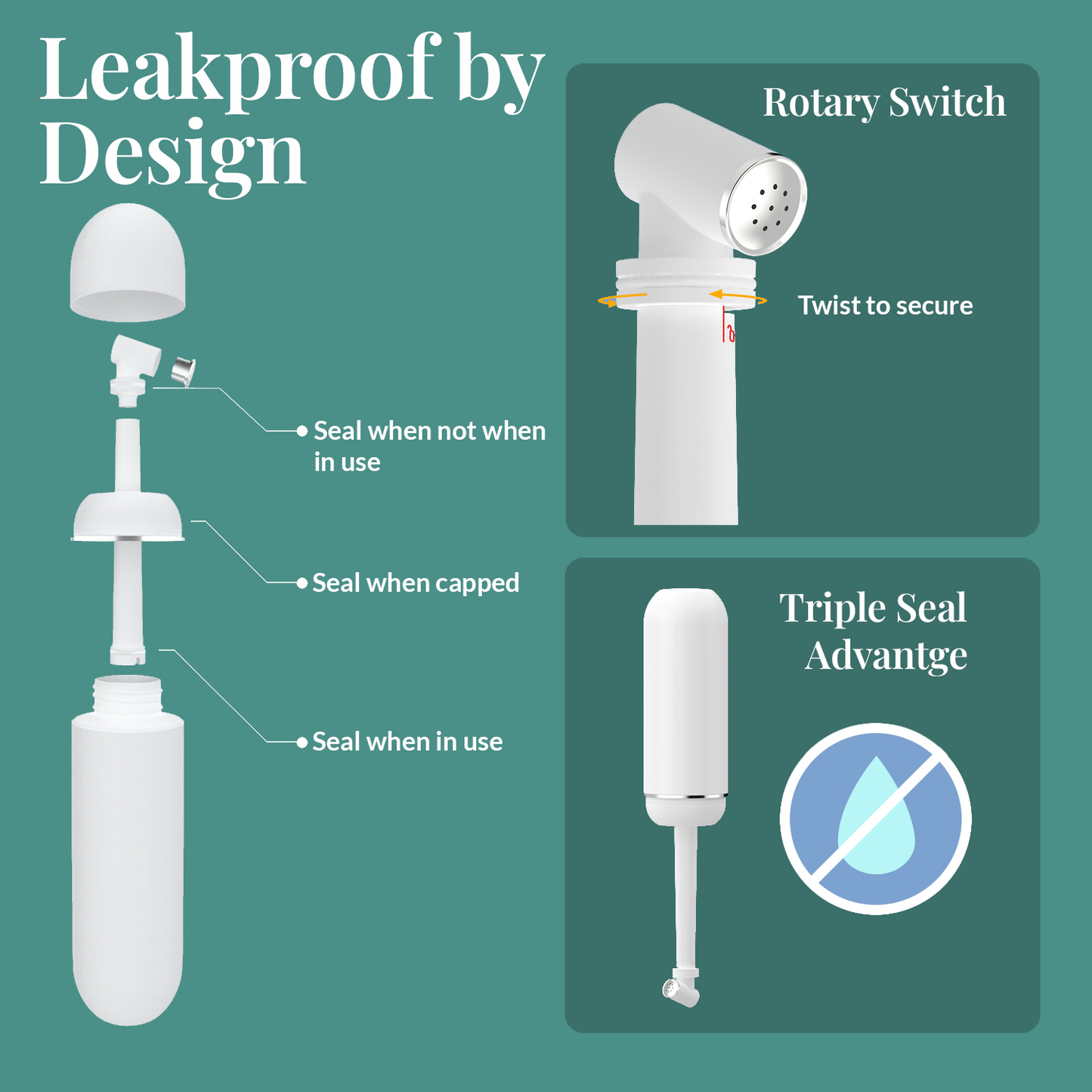 Leakproof by Design

Seal when not when in use

Seal when capped

Seal when in use

Rotary Switch

Twist to secure

Triple Seal Advantge