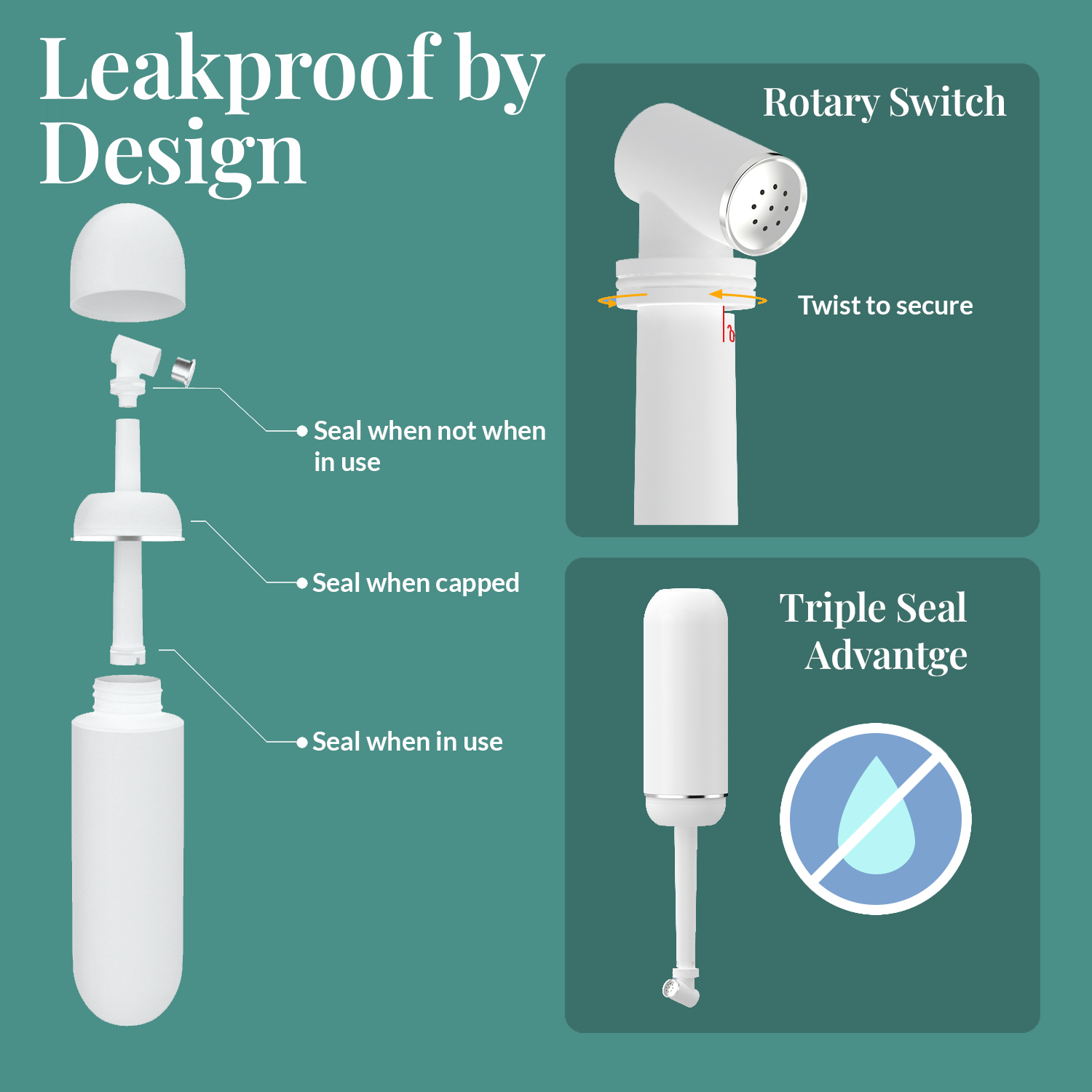 Leakproof by Design

Seal when not when in use

Seal when capped

Seal when in use

Rotary Switch

Twist to secure

Triple Seal Advantge