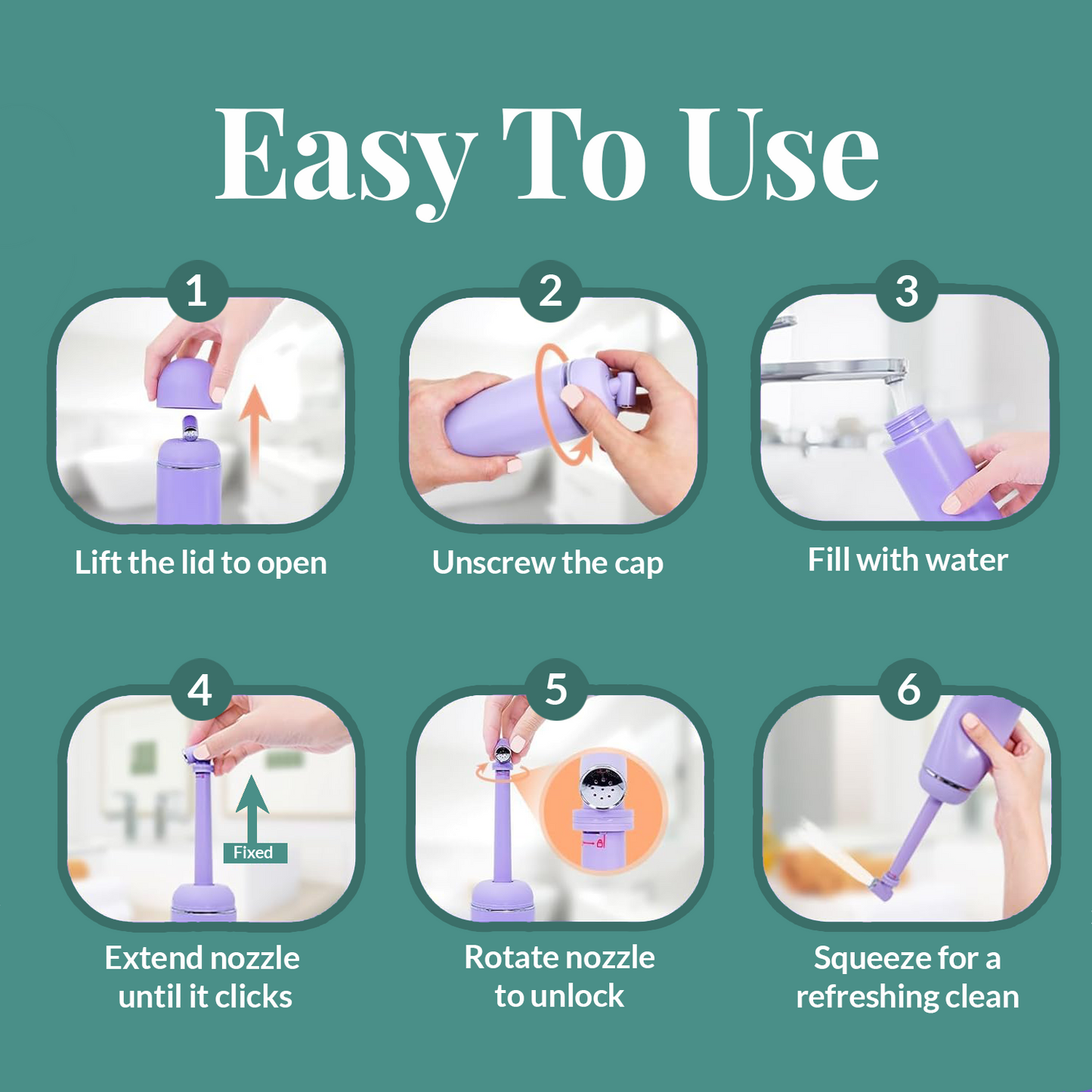 Easy To Use

1
Lift the lid to open

2
Unscrew the cap

3
Fill with water

4
Fixed
Extend nozzle until it clicks

5
Rotate nozzle to unlock

6
Squeeze for a refreshing clean