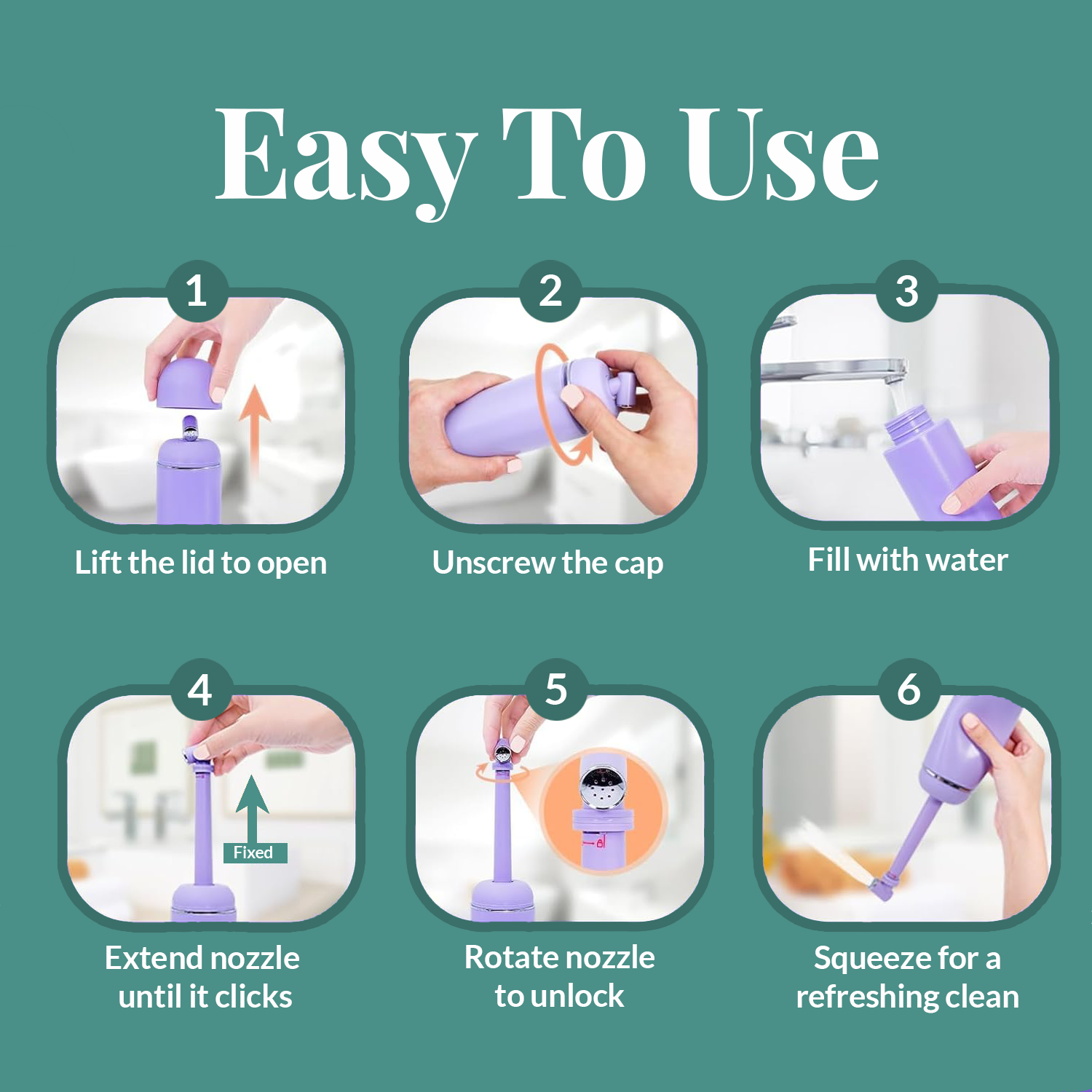 Easy To Use

1
Lift the lid to open

2
Unscrew the cap

3
Fill with water

4
Fixed
Extend nozzle until it clicks

5
Rotate nozzle to unlock

6
Squeeze for a refreshing clean