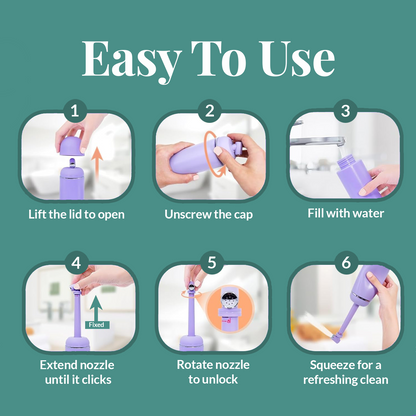 Easy To Use

1
Lift the lid to open

2
Unscrew the cap

3
Fill with water

4
Fixed
Extend nozzle until it clicks

5
Rotate nozzle to unlock

6
Squeeze for a refreshing clean